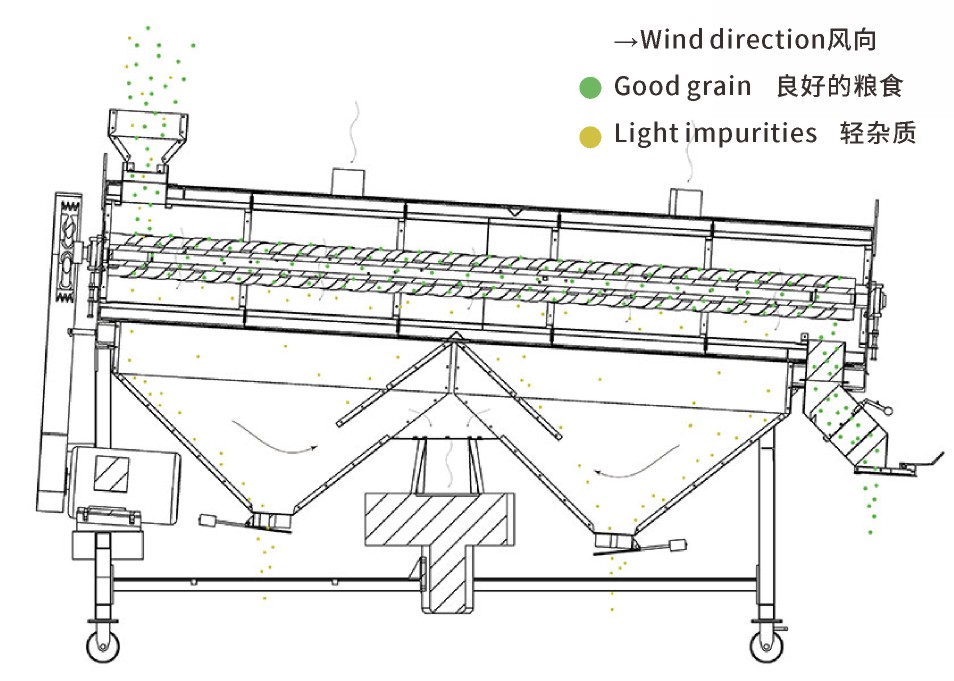 →Wind direction风向
Good grain 良好的粮食
Light impurities 轻杂质